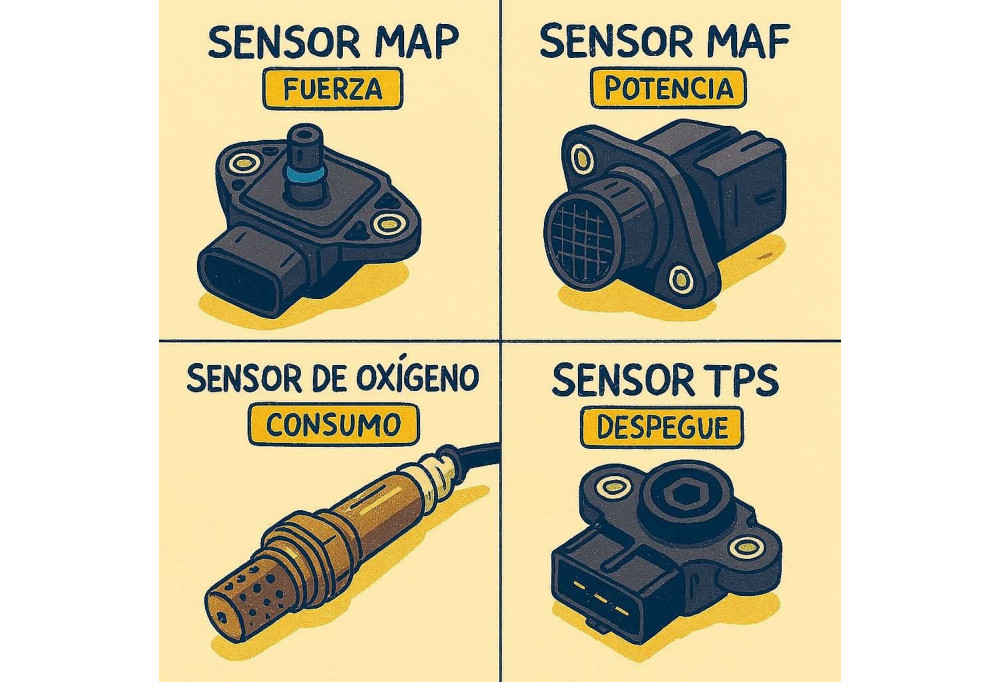 SENSOR MAP
FUERZA

SENSOR MAF
POTENCIA

SENSOR DE OXÍGENO
CONSUMO

SENSOR TPS
DESPEGUE